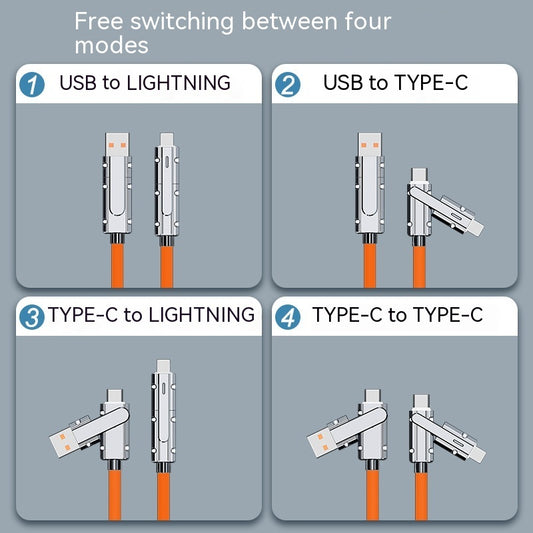 Free switching between four modes

1 USB to LIGHTNING

2 USB to TYPE-C

3 TYPE-C to LIGHTNING

4 TYPE-C to TYPE-C