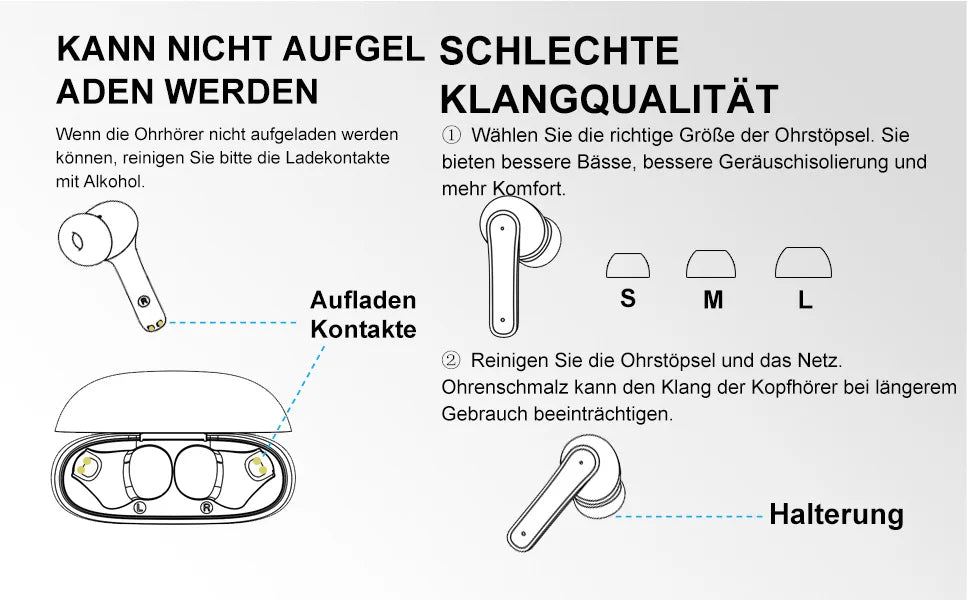 KANN NICHT AUFGEL ADEN WERDEN

Wenn die Ohrhörer nicht aufgeladen werden können, reinigen Sie bitte die Ladekontakte mit Alkohol.

R

Aufladen Kontakte

L R

SCHLECHTE KLANGQUALITÄT

① Wählen Sie die richtige Größe der Ohrstöpsel. Sie bieten bessere Bässe, bessere Geräuschisolierung und mehr Komfort.

S M L

② Reinigen Sie die Ohrstöpsel und das Netz. Ohrenschmalz kann den Klang der Kopfhörer bei längerem Gebrauch beeinträchtigen.

Halterung