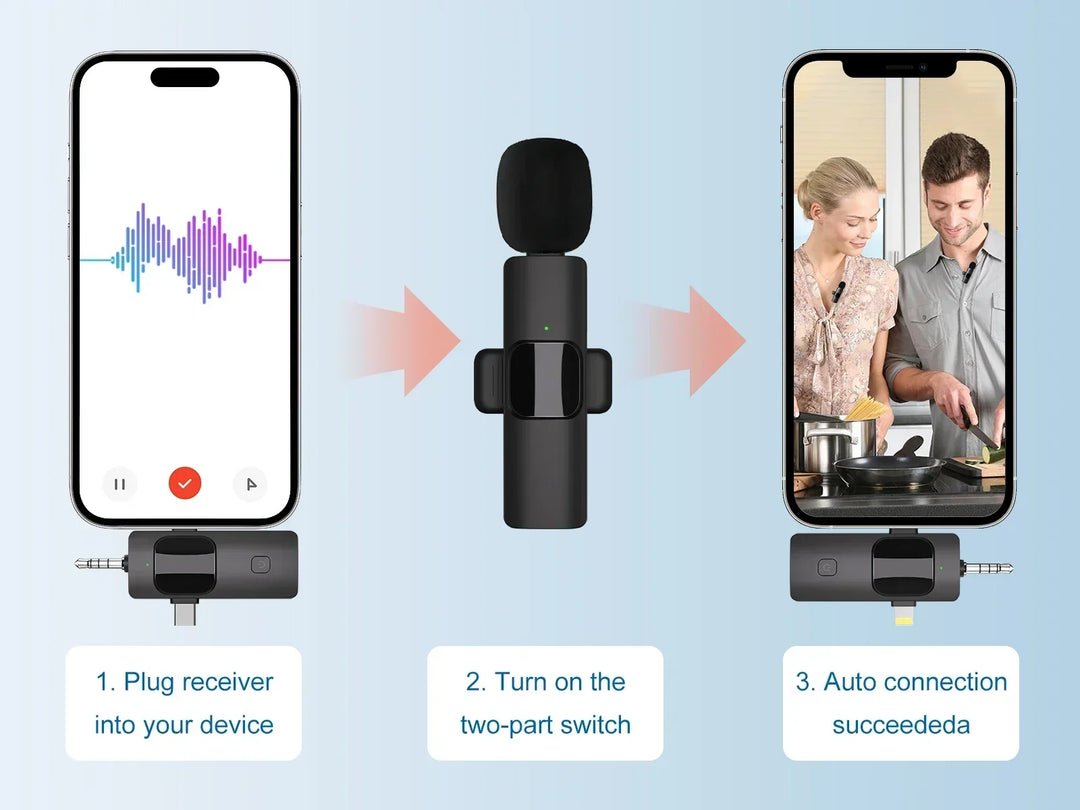 1. Plug receiver into your device

2. Turn on the two-part switch

3. Auto connection succeededa