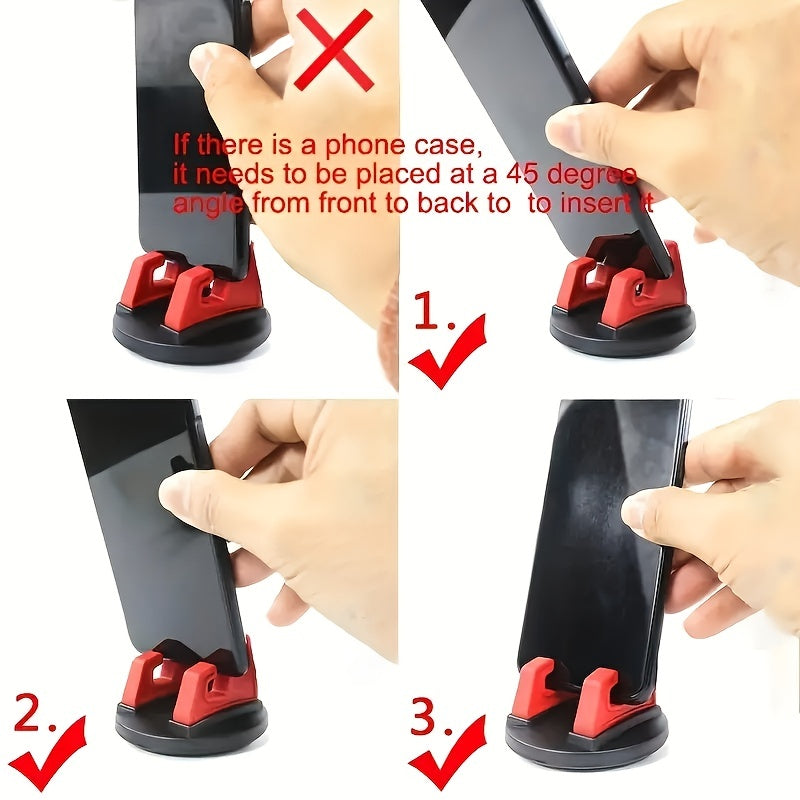 If there is a phone case,
it needs to be placed at a 45 degree angle from front to back to to insert it

1.

2.

3.